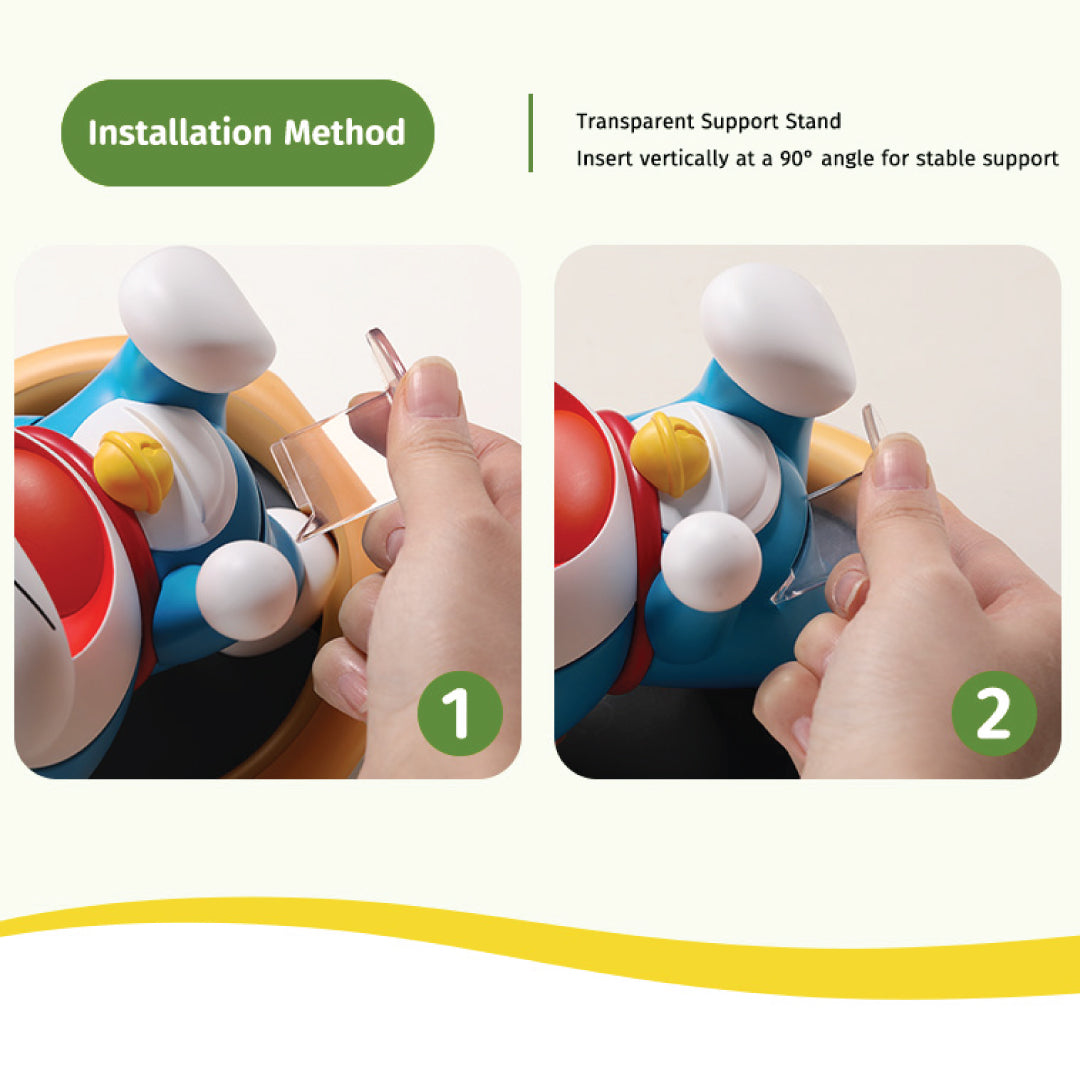 Installation Method

Transparent Support Stand
Insert vertically at a 90° angle for stable support

1

2