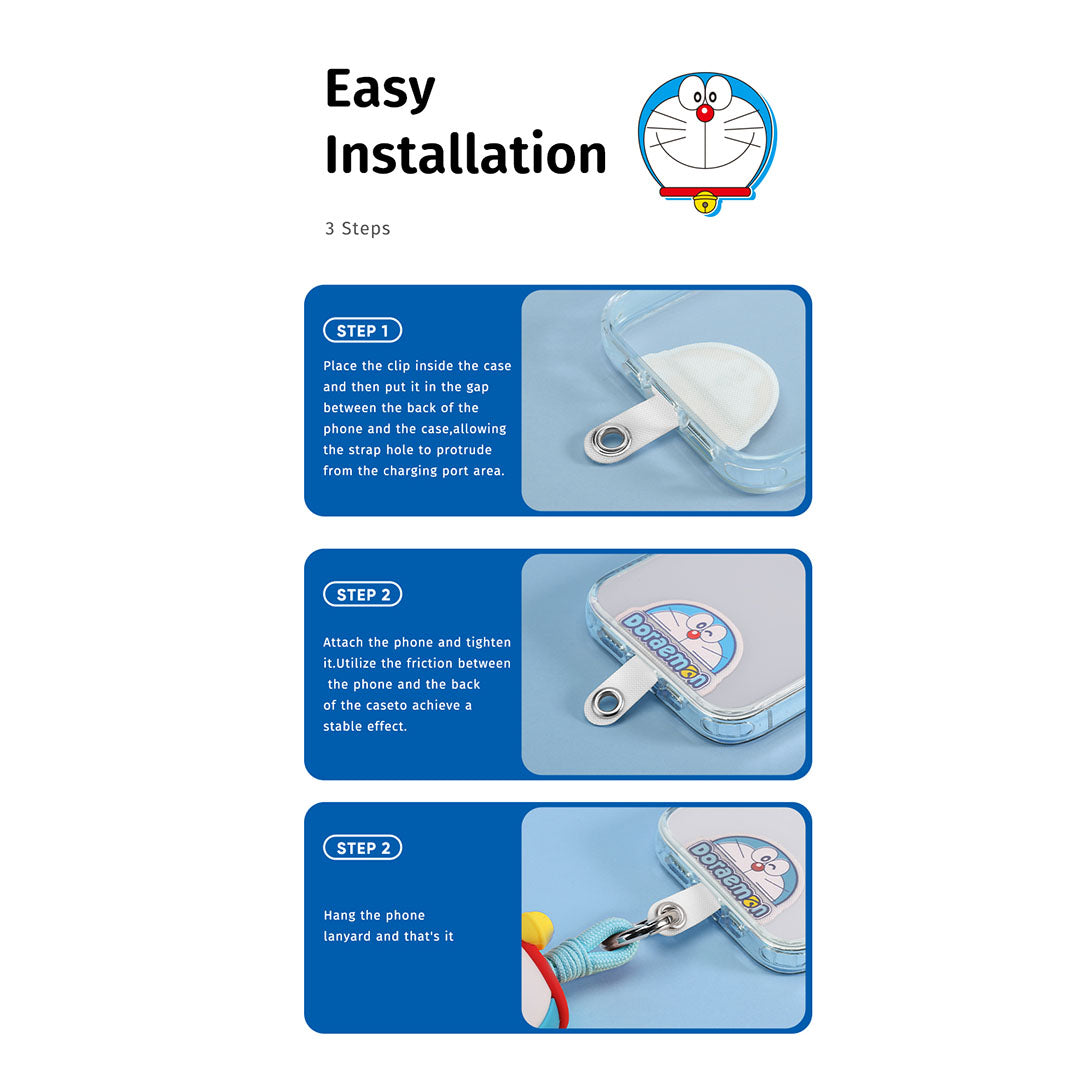 Easy Installation

3 Steps

STEP 1

Place the clip inside the case and then put it in the gap between the back of the phone and the case,allowing the strap hole to protrude from the charging port area.

STEP 2

Attach the phone and tighten it.Utilize the friction between the phone and the back of the caseto achieve a stable effect.

Doraemon

STEP 2

Hang the phone lanyard and that's it

Doraemon