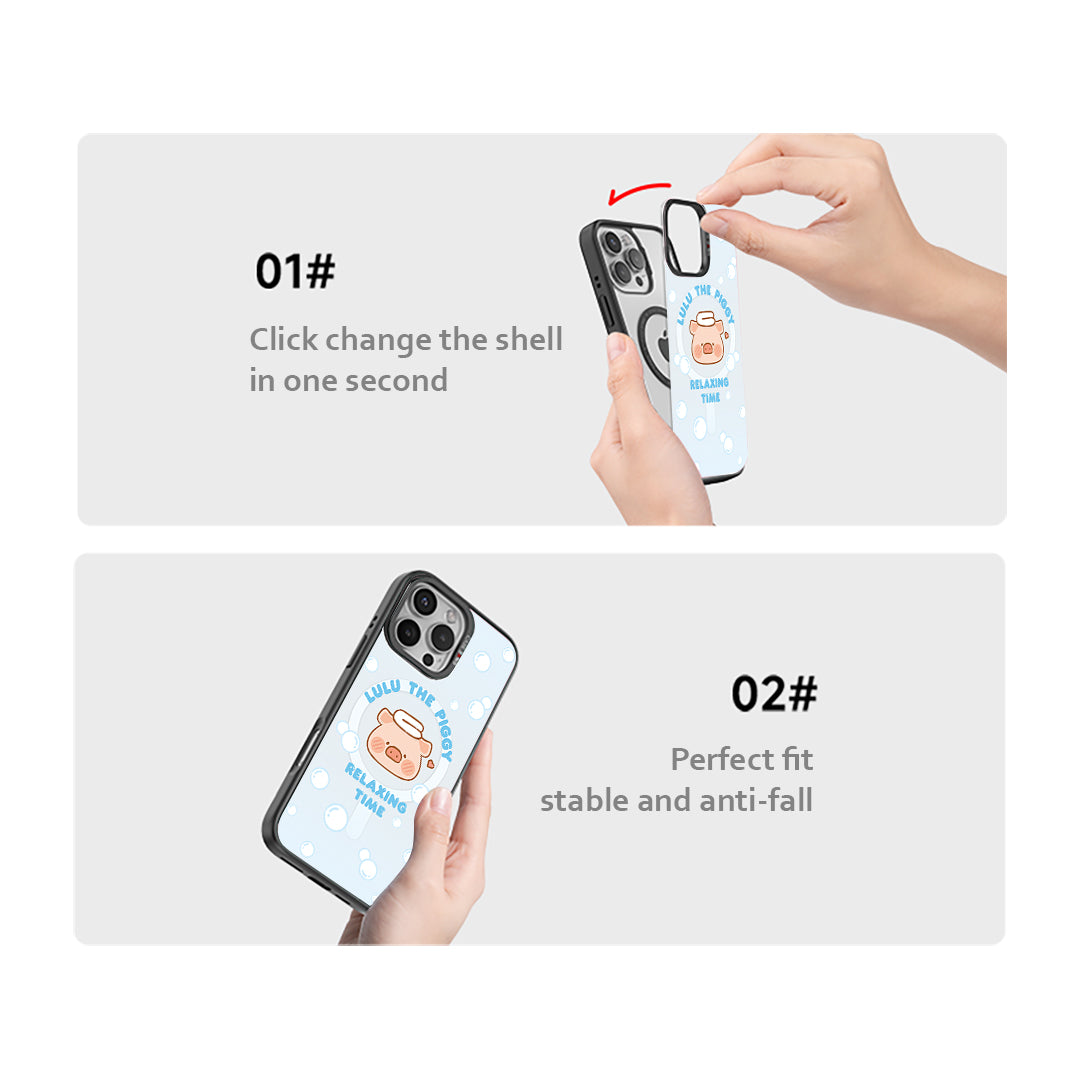 01#

Click change the shell in one second

LULU THE PIGGY
RELAXING TIME

LULU THE PIGGY
RELAXING TIME

02#

Perfect fit
stable and anti-fall