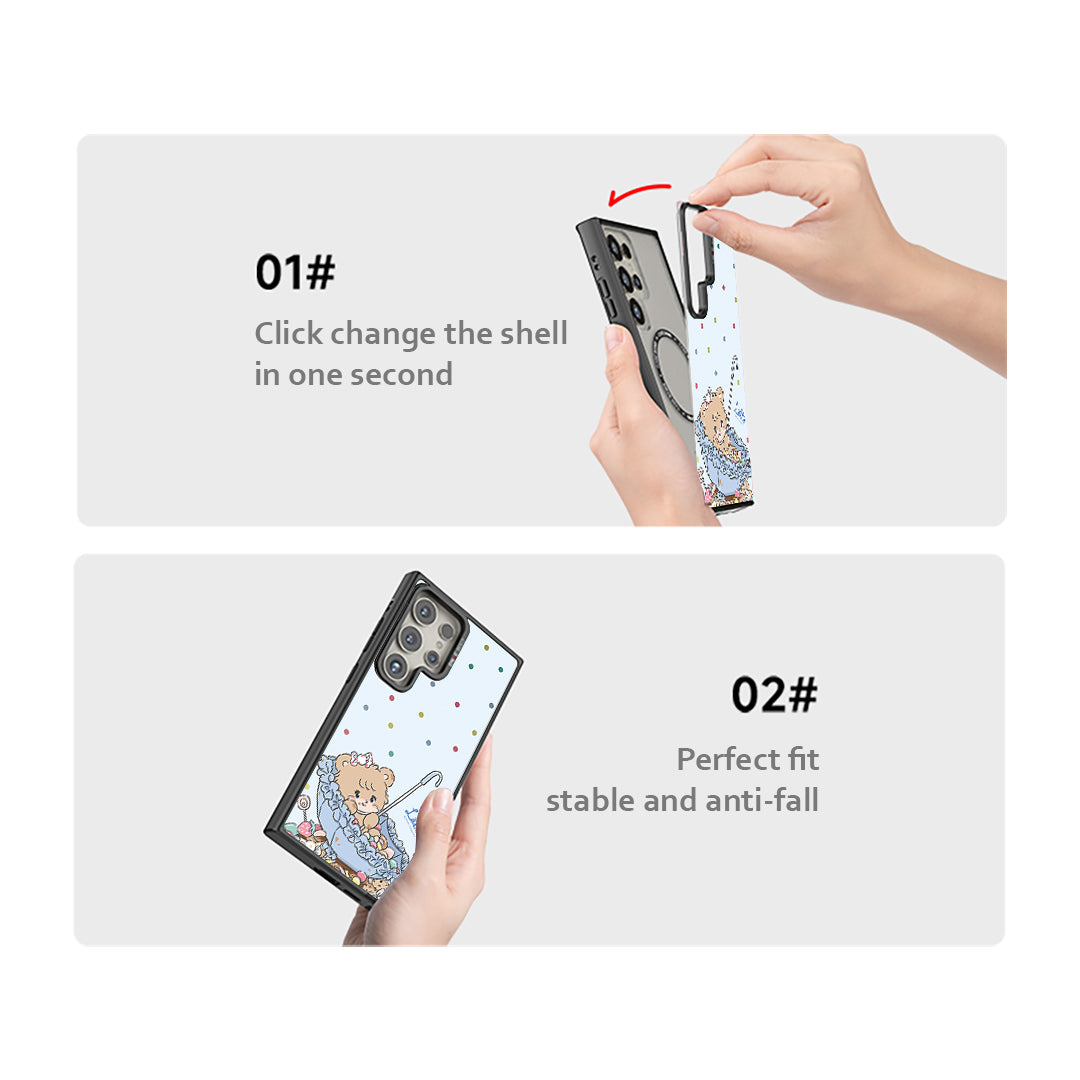 01#

Click change the shell in one second

02#

Perfect fit stable and anti-fall